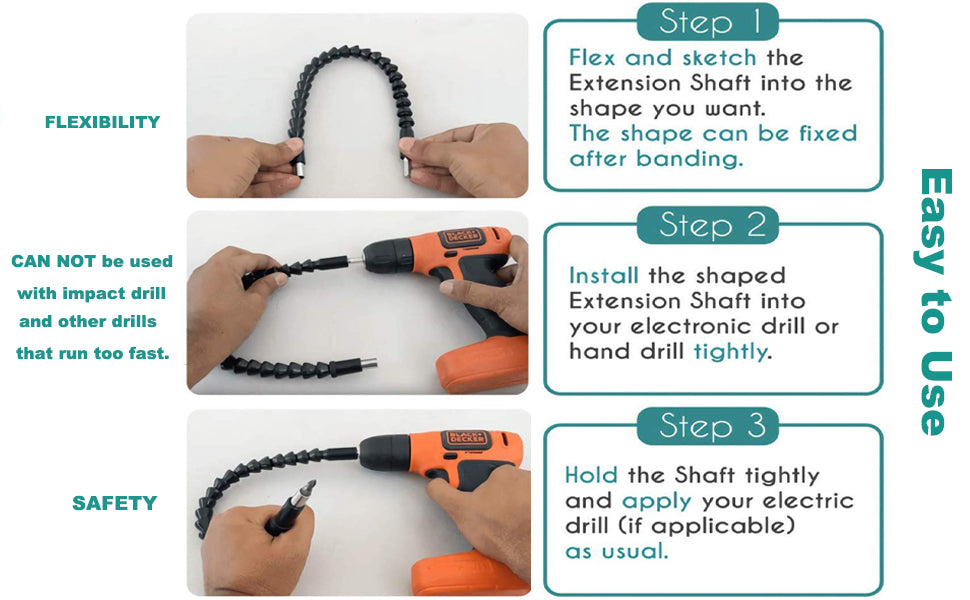 FLEXIBILITY

Step 1

Flex and sketch the Extension Shaft into the shape you want.
The shape can be fixed after banding.

CAN NOT be used with impact drill and other drills that run too fast.

BLACK+DECKER

Step 2

Install the shaped Extension Shaft into your electronic drill or hand drill tightly.

SAFETY

BLACK+DECKER

Step 3

Hold the Shaft tightly and apply your electric drill (if applicable) as usual.

Easy to Use